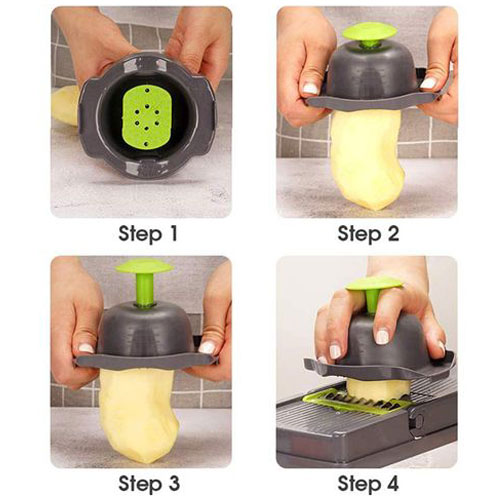 Step 1

Step 2

Step 3

Step 4